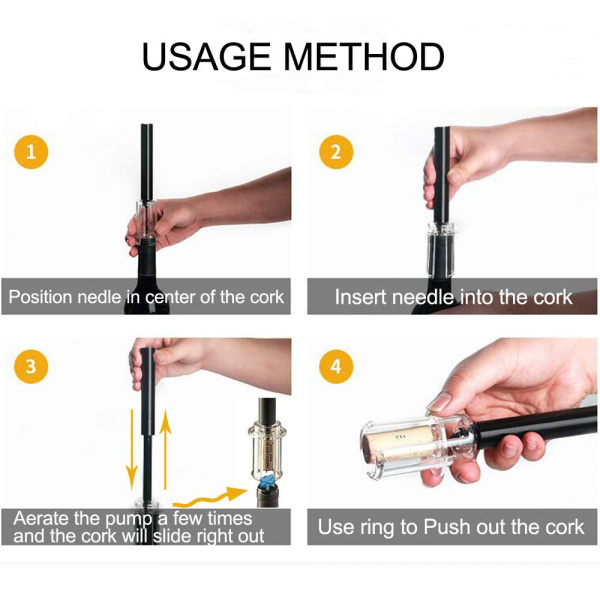 USAGE METHOD

1

Position nedle in center of the cork

2

Insert needle into the cork

3

Aerate the pump a few times and the cork will slide right out

4

Use ring to Push out the cork